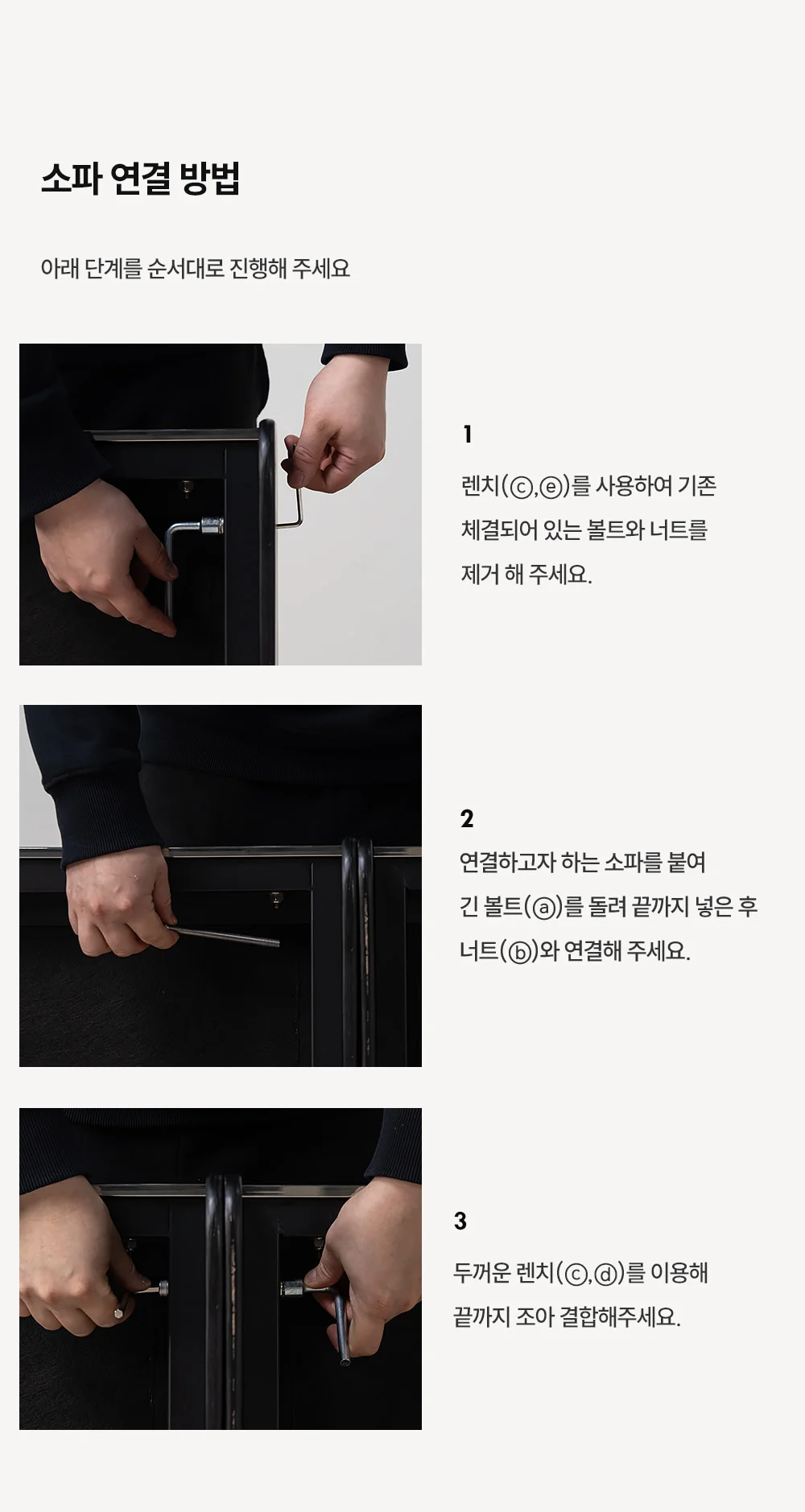 소파 연결 방법

아래 단계를 순서대로 진행해 주세요

1

렌치(ⓒ,ⓔ)를 사용하여 기존 체결되어 있는 볼트와 너트를 제거 해 주세요.

2

연결하고자 하는 소파를 붙여 긴 볼트(ⓐ)를 돌려 끝까지 넣은 후 너트(ⓑ)와 연결해 주세요.

3

두꺼운 렌치(ⓒ,ⓓ)를 이용해 끝까지 조아 결합해주세요.