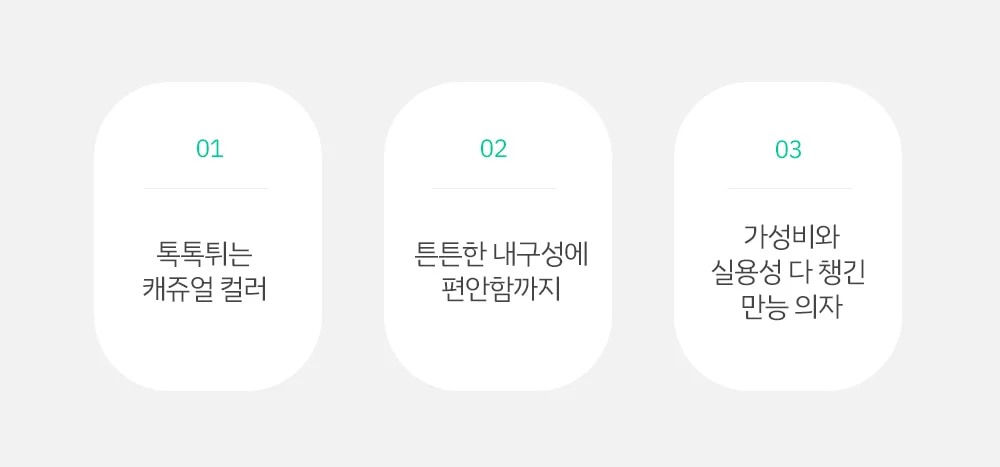 01

톡톡튀는
캐쥬얼 컬러

02

튼튼한 내구성에
편안함까지

03

가성비와
실용성 다 챙긴
만능 의자